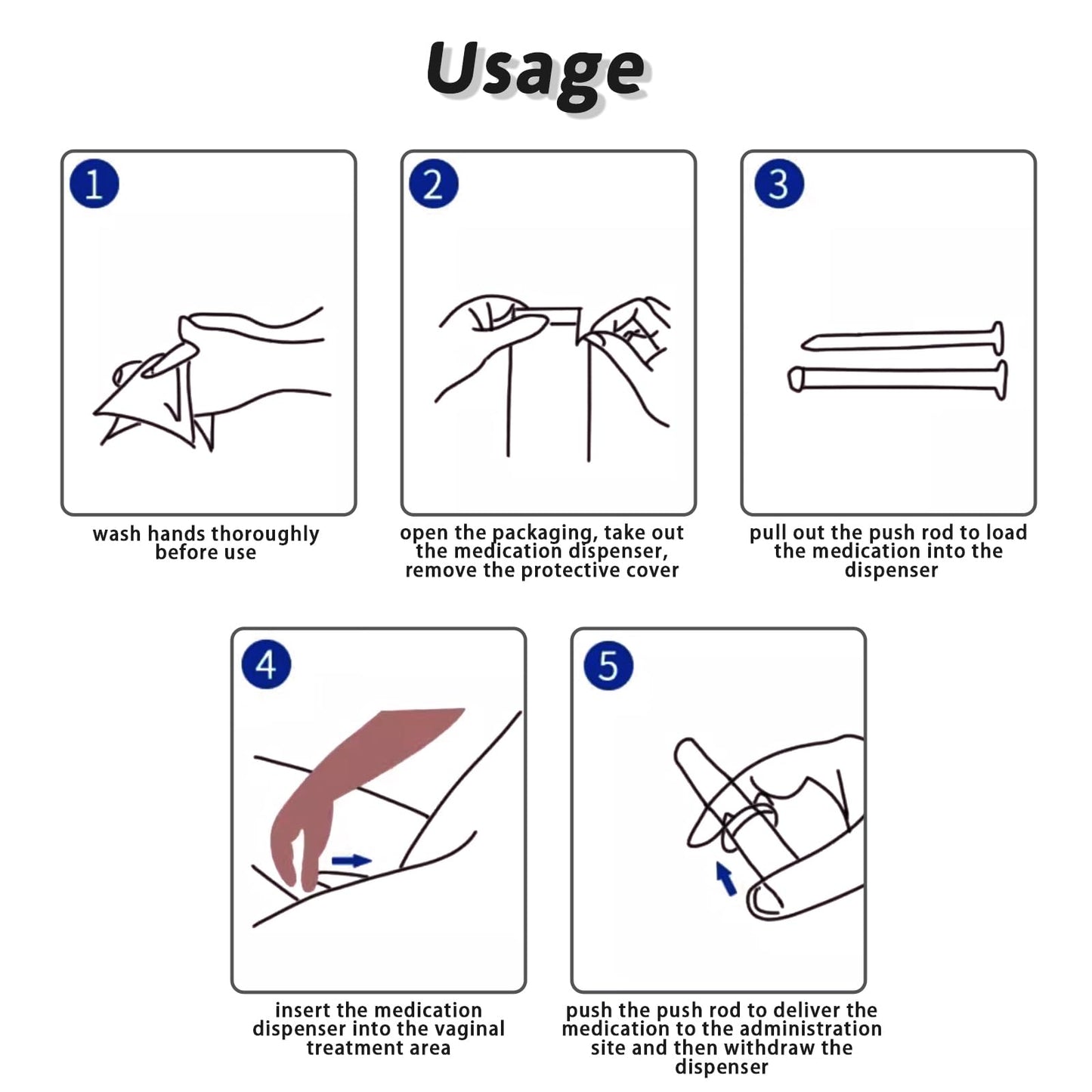 Usage

1

wash hands thoroughly before use

2

open the packaging, take out the medication dispenser, remove the protective cover

3

pull out the push rod to load the medication into the dispenser

4

insert the medication dispenser into the vaginal treatment area

5

push the push rod to deliver the medication to the administration site and then withdraw the dispenser