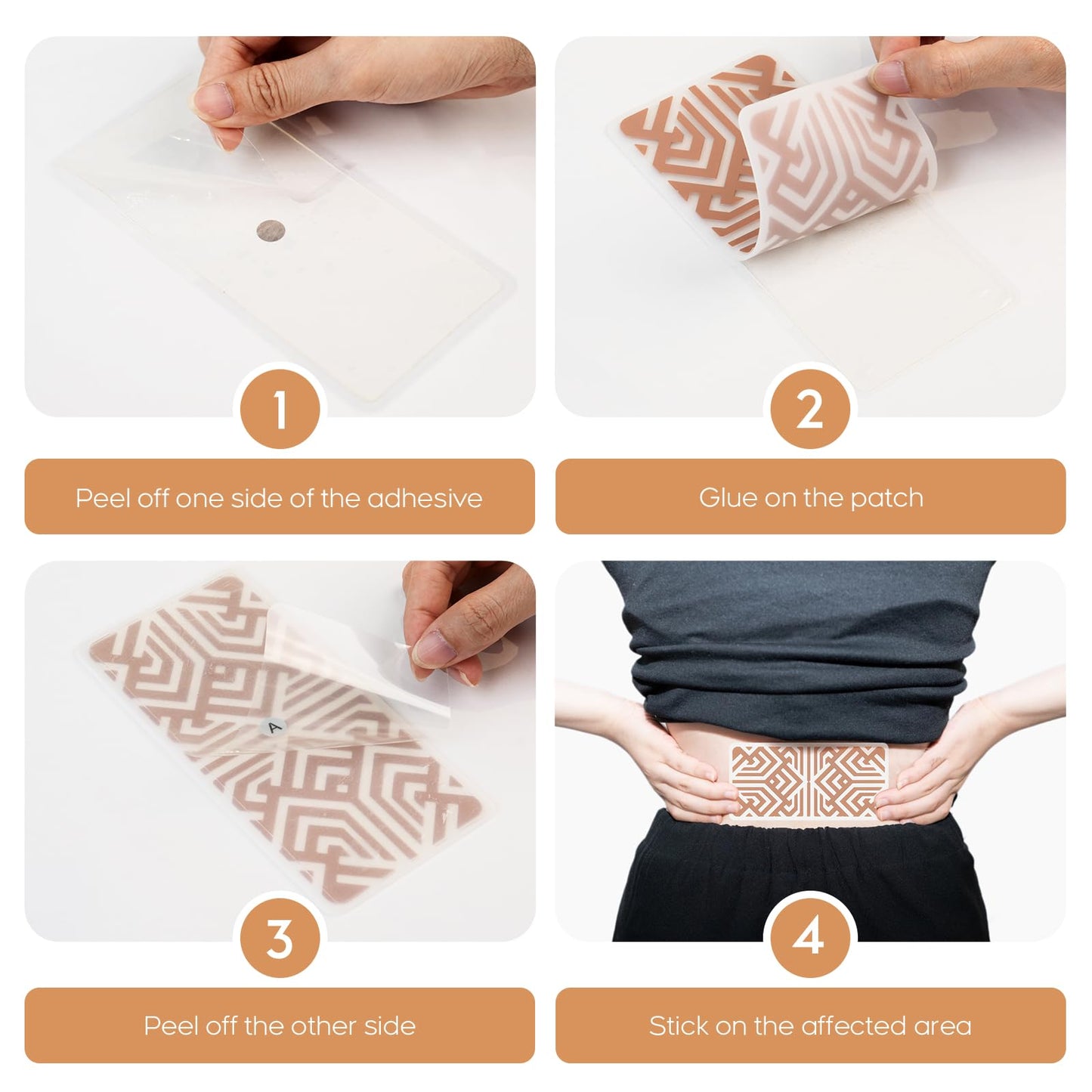 1

Peel off one side of the adhesive

2

Glue on the patch

A

3

Peel off the other side

4

Stick on the affected area