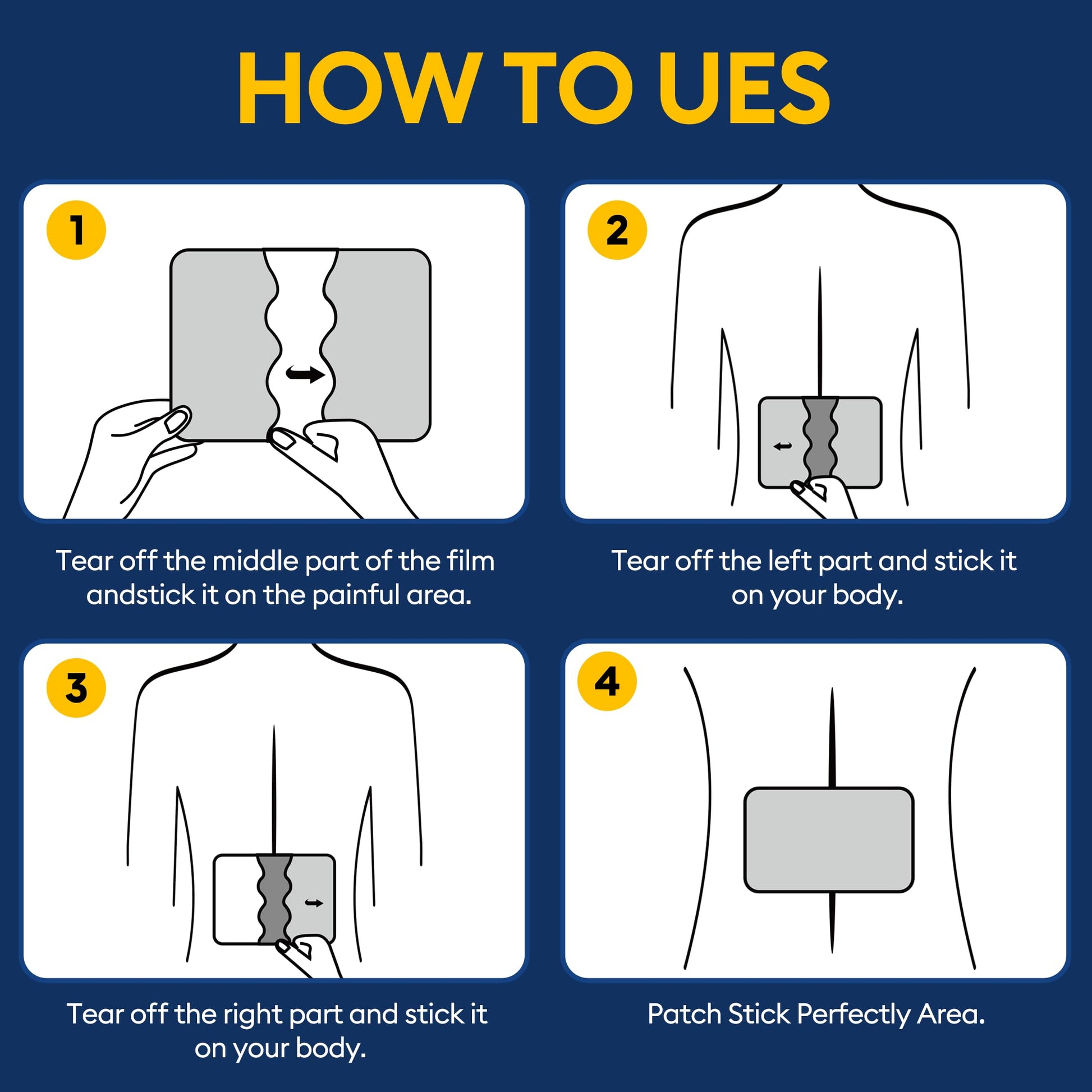 HOW TO UES

1

Tear off the middle part of the film andstick it on the painful area.

2

Tear off the left part and stick it on your body.

3

Tear off the right part and stick it on your body.

4

Patch Stick Perfectly Area.