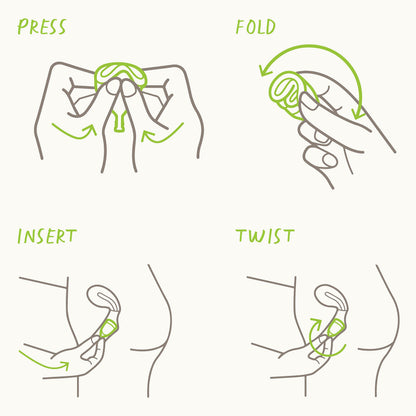 PRESS

FOLD

INSERT

TWIST