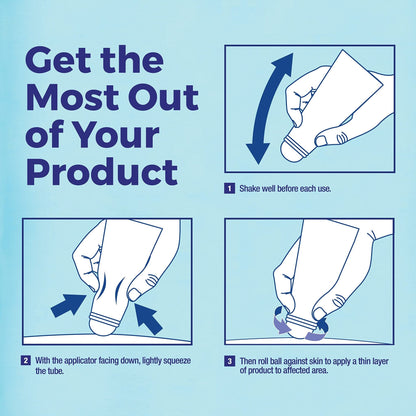 Get the Most Out of Your Product

1 Shake well before each use.

2 With the applicator facing down, lightly squeeze the tube.

3 Then roll ball against skin to apply a thin layer of product to affected area.