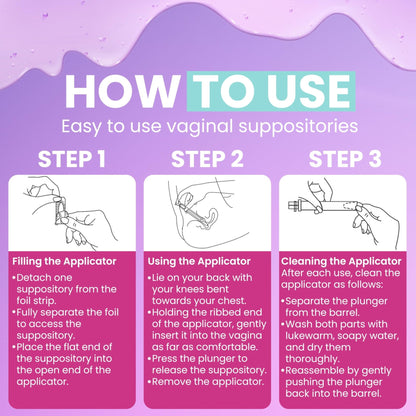 HOW TO USE

Easy to use vaginal suppositories

STEP 1

Filling the Applicator

•Detach one suppository from the foil strip.
•Fully separate the foil to access the suppository.
•Place the flat end of the suppository into the open end of the applicator.

STEP 2

Using the Applicator

•Lie on your back with your knees bent towards your chest.
•Holding the ribbed end of the applicator, gently insert it into the vagina as far as comfortable.
•Press the plunger to release the suppository.
•Remove the applicator.

STEP 3

Cleaning the Applicator

After each use, clean the applicator as follows:

•Separate the plunger from the barrel.
•Wash both parts with lukewarm, soapy water, and dry them thoroughly.
•Reassemble by gently pushing the plunger back into the barrel.