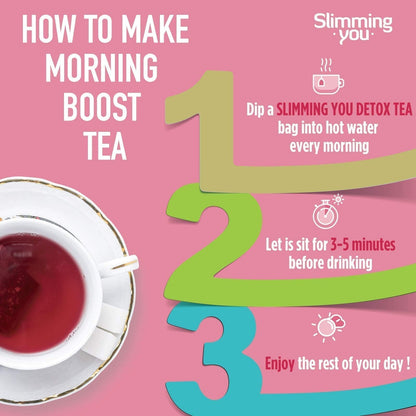 HOW TO MAKE MORNING BOOST TEA

Slimming ·you·

1

Dip a SLIMMING YOU DETOX TEA bag into hot water every morning

2

Let is sit for 3-5 minutes before drinking

3

Enjoy the rest of your day !